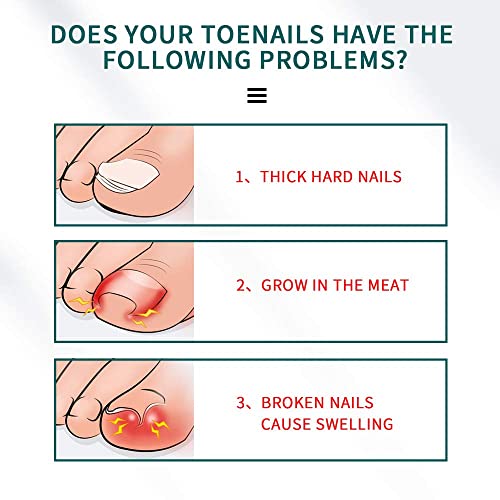 DOES YOUR TOENAILS HAVE THE FOLLOWING PROBLEMS?

1、THICK HARD NAILS

2、GROW IN THE MEAT

3、BROKEN NAILS CAUSE SWELLING