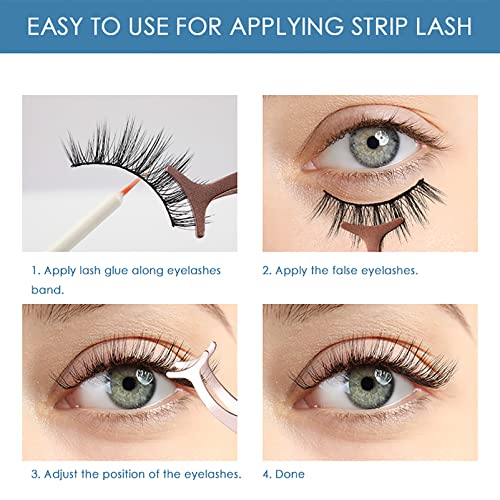 EASY TO USE FOR APPLYING STRIP LASH

1. Apply lash glue along eyelashes band.

2. Apply the false eyelashes.

3. Adjust the position of the eyelashes.

4. Done