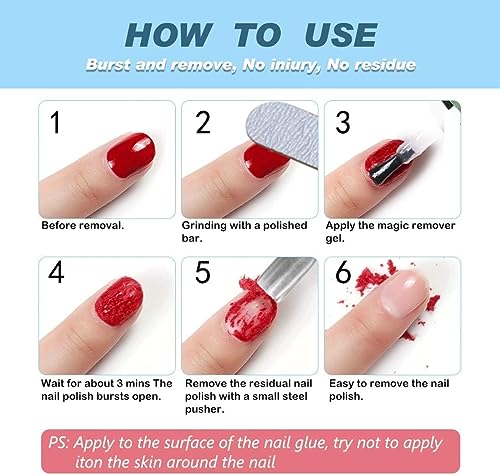 HOW TO USE

Burst and remove, No iniury, No residue

1

Before removal.

2

Grinding with a polished bar.

3

Apply the magic remover gel.

4

Wait for about 3 mins The nail polish bursts open.

5

Remove the residual nail polish with a small steel pusher.

6

Easy to remove the nail polish.

PS: Apply to the surface of the nail glue, try not to apply iton the skin around the nail