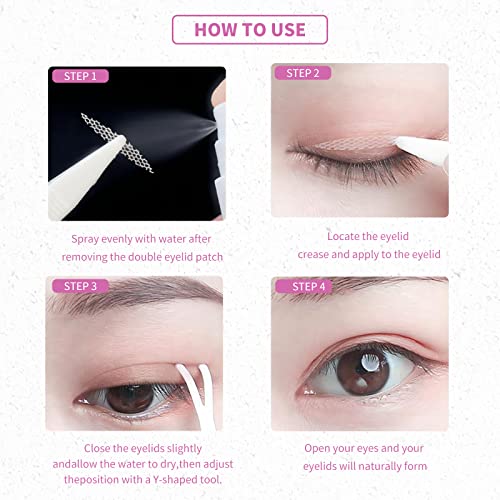 HOW TO USE

STEP 1

Spray evenly with water after removing the double eyelid patch

STEP 2

Locate the eyelid crease and apply to the eyelid

STEP 3

Close the eyelids slightly andallow the water to dry,then adjust theposition with a Y-shaped tool.

STEP 4

Open your eyes and your eyelids will naturally form