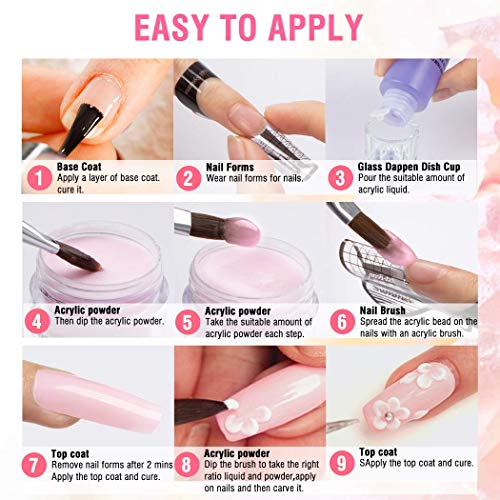 EASY TO APPLY

1 Base Coat
Apply a layer of base coat. cure it.

2 Nail Forms
Wear nail forms for nails.

3 Glass Dappen Dish Cup
Pour the suitable amount of acrylic liquid.

4 Acrylic powder
Then dip the acrylic powder.

5 Acrylic powder
Take the suitable amount of acrylic powder each step.

6 Nail Brush
Spread the acrylic bead on the nails with an acrylic brush.

7 Top coat
Remove nail forms after 2 mins Apply the top coat and cure.

8 Acrylic powder
Dip the brush to take the right ratio liquid and powder,apply on nails and then carve it.

9 Top coat
SApply the top coat and cure.