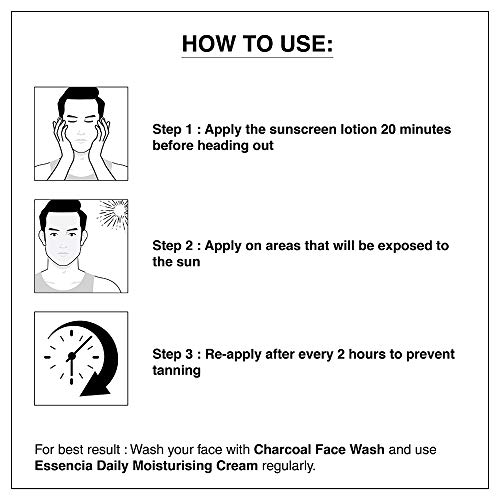 HOW TO USE:

Step 1 : Apply the sunscreen lotion 20 minutes before heading out

Step 2 : Apply on areas that will be exposed to the sun

Step 3 : Re-apply after every 2 hours to prevent tanning

For best result : Wash your face with Charcoal Face Wash and use Essencia Daily Moisturising Cream regularly.