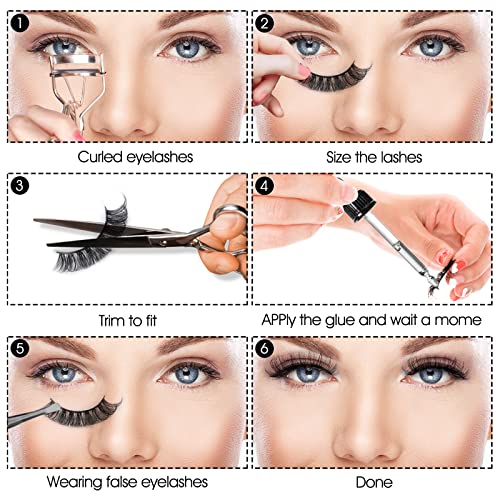 1

Curled eyelashes

2

Size the lashes

3

Trim to fit

4

APPly the glue and wait a mome

5

Wearing false eyelashes

6

Done