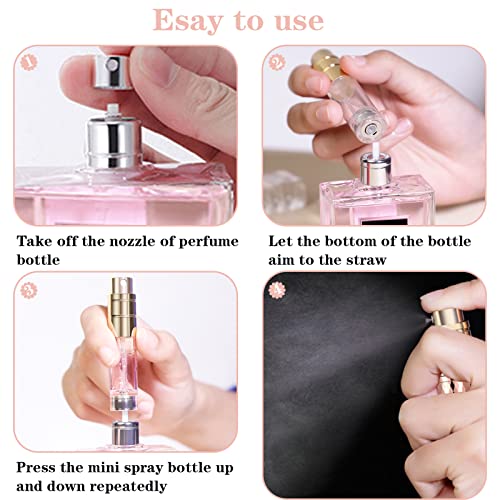 Esay to use

1

Take off the nozzle of perfume bottle

2

Let the bottom of the bottle aim to the straw

3

Press the mini spray bottle up and down repeatedly

4