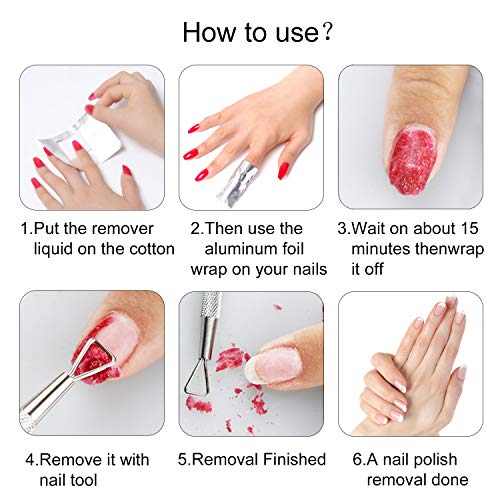 How to use？

1.Put the remover liquid on the cotton

2.Then use the aluminum foil wrap on your nails

3.Wait on about 15 minutes thenwrap it off

4.Remove it with nail tool

5.Removal Finished

6.A nail polish removal done