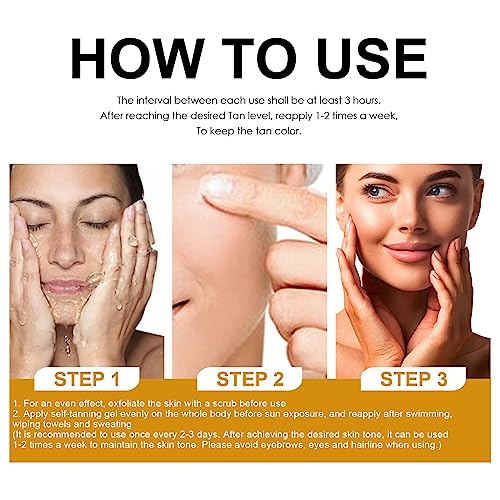 HOW TO USE

The interval between each use shall be at least 3 hours.
After reaching the desired Tan level, reapply 1-2 times a week,
To keep the tan color.

STEP 1

STEP 2

STEP 3

1. For an even effect, exfoliate the skin with a scrub before use
2. Apply self-tanning gel evenly on the whole body before sun exposure, and reapply after swimming, wiping towels and sweating
(It is recommended to use once every 2-3 days. After achieving the desired skin tone, it can be used 1-2 times a week to maintain the skin tone. Please avoid eyebrows, eyes and hairline when using.)