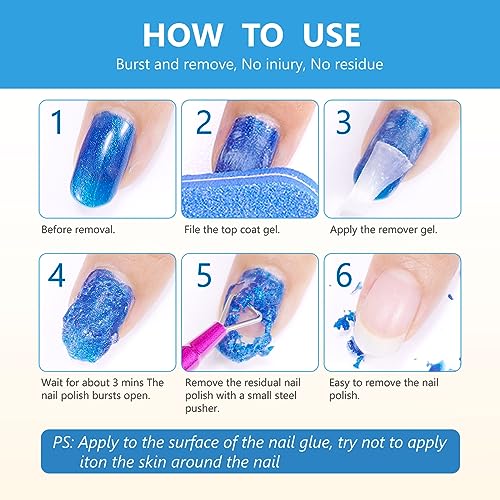 HOW TO USE

Burst and remove, No iniury, No residue

1

Before removal.

2

File the top coat gel.

3

Apply the remover gel.

4

Wait for about 3 mins The nail polish bursts open.

5

Remove the residual nail polish with a small steel pusher.

6

Easy to remove the nail polish.

PS: Apply to the surface of the nail glue, try not to apply iton the skin around the nail