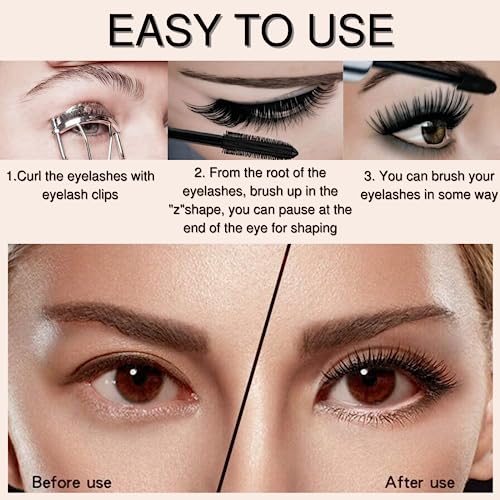 EASY TO USE

1.Curl the eyelashes with eyelash clips

2. From the root of the eyelashes, brush up in the "z"shape, you can pause at the end of the eye for shaping

3. You can brush your eyelashes in some way

Before use

After use