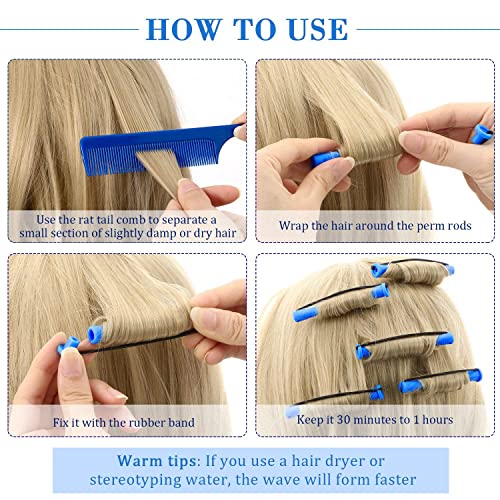 HOW TO USE

Use the rat tail comb to separate a small section of slightly damp or dry hair

Wrap the hair around the perm rods

Fix it with the rubber band

Keep it 30 minutes to 1 hours

Warm tips: If you use a hair dryer or stereotyping water, the wave will form faster