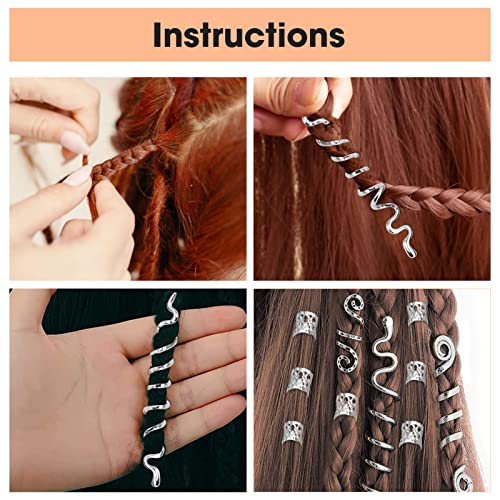 Instructions