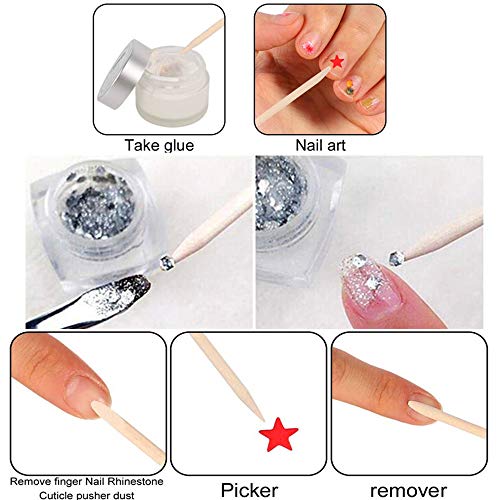 Take glue

Nail art

Remove finger Nail Rhinestone Cuticle pusher dust

Picker

remover