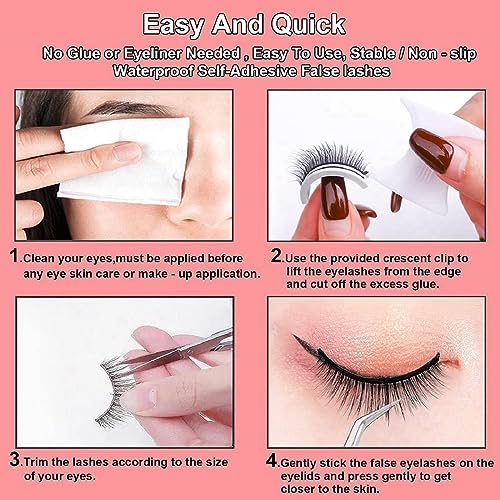 Easy And Quick

No Glue or Eyeliner Needed , Easy To Use, Stable / Non - slip Waterproof Self-Adhesive False lashes

1.Clean your eyes,must be applied before any eye skin care or make - up application.

2.Use the provided crescent clip to lift the eyelashes from the edge and cut off the excess glue.

3.Trim the lashes according to the size of your eyes.

4.Gently stick the false eyelashes on the eyelids and press gently to get closer to the skin.