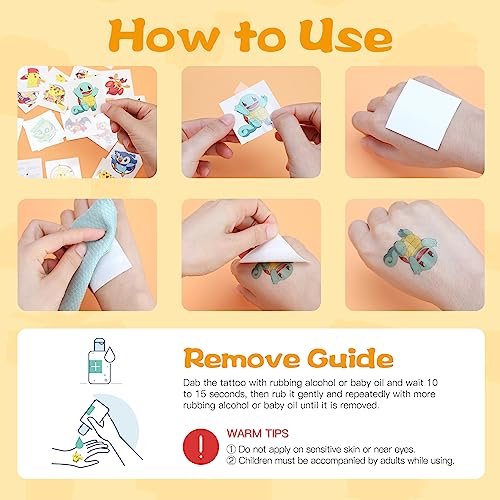 How to Use

Remove Guide

Dab the tattoo with rubbing alcohol or baby oil and wait 10 to 15 seconds, then rub it gently and repeatedly with more rubbing alcohol or baby oil until it is removed.

WARM TIPS
① Do not apply on sensitive skin or near eyes.
② Children must be accompanied by adults while using.