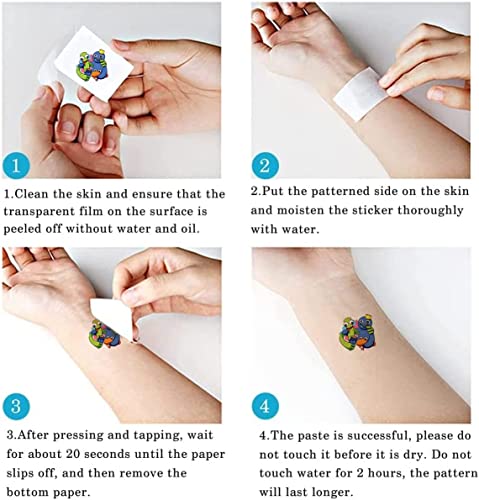 1

1.Clean the skin and ensure that the transparent film on the surface is peeled off without water and oil.

2

2.Put the patterned side on the skin and moisten the sticker thoroughly with water.

3

3.After pressing and tapping, wait for about 20 seconds until the paper slips off, and then remove the bottom paper.

4

4.The paste is successful, please do not touch it before it is dry. Do not touch water for 2 hours, the pattern will last longer.