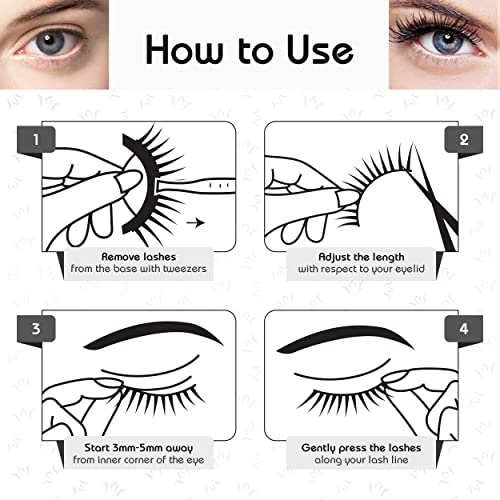 How to Use

1

Remove lashes
from the base with tweezers

2

Adjust the length
with respect to your eyelid

3

Start 3mm-5mm away
from inner corner of the eye

4

Gently press the lashes
along your lash line