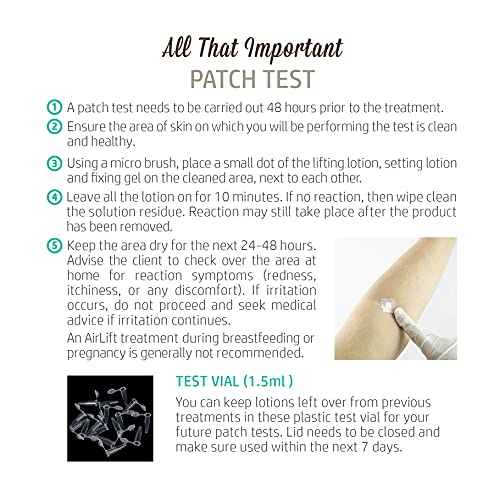 All That Important
PATCH TEST

① A patch test needs to be carried out 48 hours prior to the treatment.

② Ensure the area of skin on which you will be performing the test is clean and healthy.

③ Using a micro brush, place a small dot of the lifting lotion, setting lotion and fixing gel on the cleaned area, next to each other.

④ Leave all the lotion on for 10 minutes. If no reaction, then wipe clean the solution residue. Reaction may still take place after the product has been removed.

⑤ Keep the area dry for the next 24-48 hours. Advise the client to check over the area at home for reaction symptoms (redness, itchiness, or any discomfort). If irritation occurs, do not proceed and seek medical advice if irritation continues.

An AirLift treatment during breastfeeding or pregnancy is generally not recommended.

TEST VIAL (1.5ml )

You can keep lotions left over from previous treatments in these plastic test vial for your future patch tests. Lid needs to be closed and make sure used within the next 7 days.