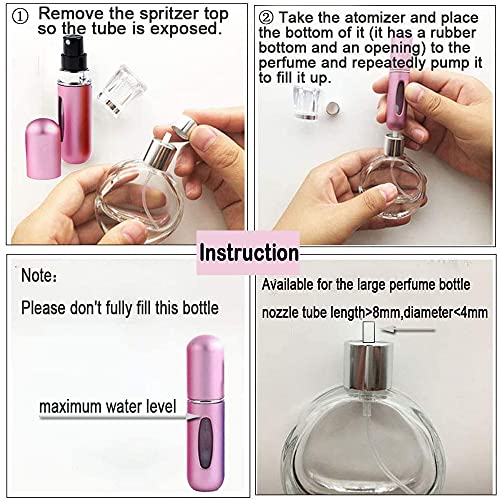 ① Remove the spritzer top so the tube is exposed.

② Take the atomizer and place the bottom of it (it has a rubber bottom and an opening) to the perfume and repeatedly pump it to fill it up.

Instruction

Note:

Please don't fully fill this bottle

maximum water level

Available for the large perfume bottle

nozzle tube length>8mm,diameter<4mm