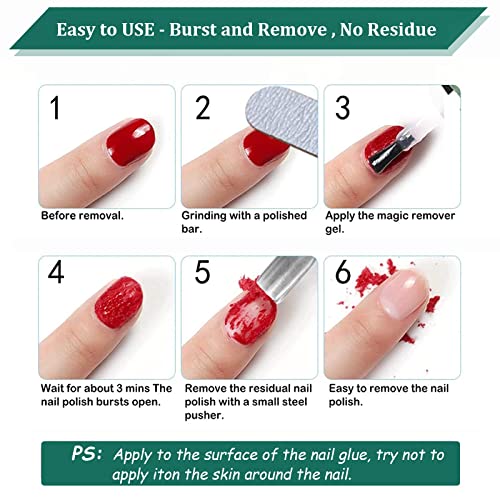 Easy to USE - Burst and Remove , No Residue

1
Before removal.

2
Grinding with a polished bar.

3
Apply the magic remover gel.

4
Wait for about 3 mins The nail polish bursts open.

5
Remove the residual nail polish with a small steel pusher.

6
Easy to remove the nail polish.

PS: Apply to the surface of the nail glue, try not to apply iton the skin around the nail.