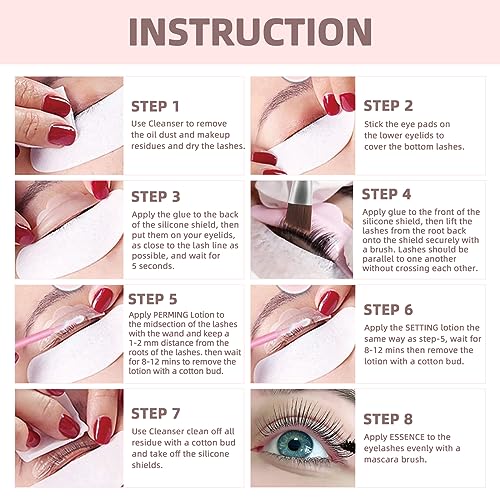 INSTRUCTION

STEP 1
Use Cleanser to remove the oil dust and makeup residues and dry the lashes.

STEP 2
Stick the eye pads on the lower eyelids to cover the bottom lashes.

STEP 3
Apply the glue to the back of the silicone shield, then put them on your eyelids, as close to the lash line as possible, and wait for 5 seconds.

STEP 4
Apply glue to the front of the silicone shield, then lift the lashes from the root back onto the shield securely with a brush. Lashes should be parallel to one another without crossing each other.

STEP 5
Apply PERMING Lotion to the midsection of the lashes with the wand and keep a 1-2 mm distance from the roots of the lashes. then wait for 8-12 mins to remove the lotion with a cotton bud.

STEP 6
Apply the SETTING lotion the same way as step-5, wait for 8-12 mins then remove the lotion with a cotton bud.

STEP 7
Use Cleanser clean off all residue with a cotton bud and take off the silicone shields.

STEP 8
Apply ESSENCE to the eyelashes evenly with a mascara brush.