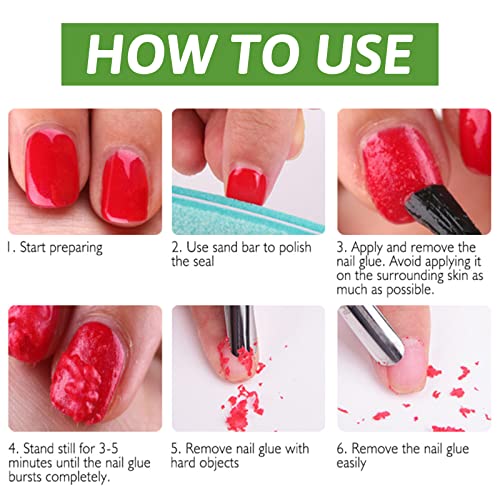 HOW TO USE

1. Start preparing

2. Use sand bar to polish the seal

3. Apply and remove the nail glue. Avoid applying it on the surrounding skin as much as possible.

4. Stand still for 3-5 minutes until the nail glue bursts completely.

5. Remove nail glue with hard objects

6. Remove the nail glue easily