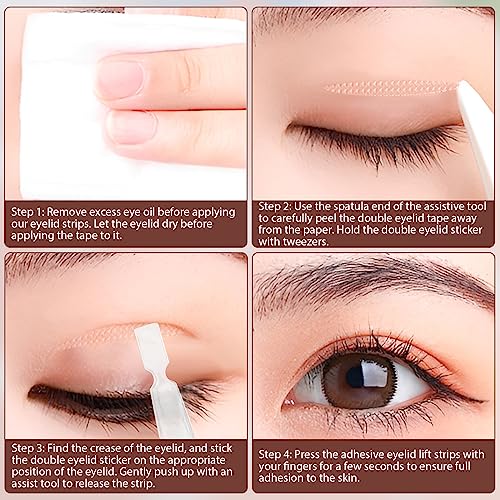 Step 1: Remove excess eye oil before applying our eyelid strips. Let the eyelid dry before applying the tape to it.

Step 2: Use the spatula end of the assistive tool to carefully peel the double eyelid tape away from the paper. Hold the double eyelid sticker with tweezers.

Step 3: Find the crease of the eyelid, and stick the double eyelid sticker on the appropriate position of the eyelid. Gently push up with an assist tool to release the strip.

Step 4: Press the adhesive eyelid lift strips with your fingers for a few seconds to ensure full adhesion to the skin.