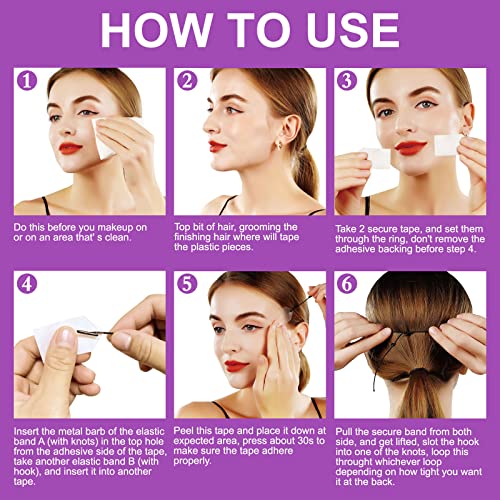 HOW TO USE

1

Do this before you makeup on or on an area that' s clean.

2

Top bit of hair, grooming the finishing hair where will tape the plastic pieces.

3

Take 2 secure tape, and set them through the ring, don't remove the adhesive backing before step 4.

4

Insert the metal barb of the elastic band A (with knots) in the top hole from the adhesive side of the tape, take another elastic band B (with hook), and insert it into another tape.

5

Peel this tape and place it down at expected area, press about 30s to make sure the tape adhere properly.

6

Pull the secure band from both side, and get lifted, slot the hook into one of the knots, loop this throught whichever loop depending on how tight you want it at the back.