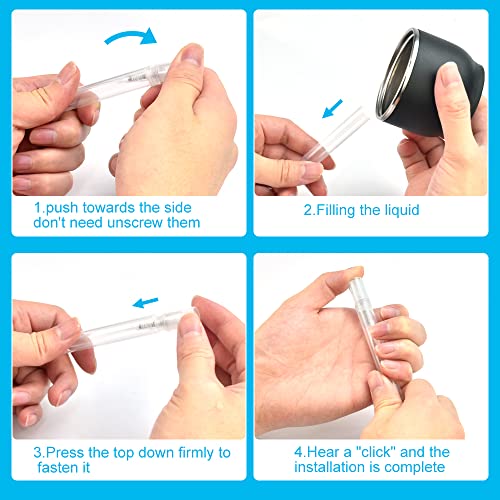 1.push towards the side don't need unscrew them

2.Filling the liquid

3.Press the top down firmly to fasten it

4.Hear a "click" and the installation is complete