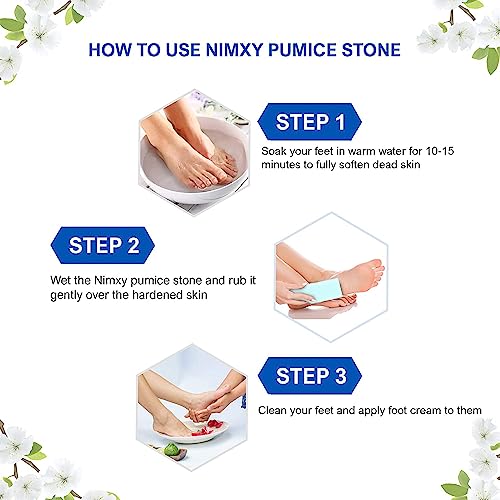 HOW TO USE NIMXY PUMICE STONE

STEP 1

Soak your feet in warm water for 10-15 minutes to fully soften dead skin

STEP 2

Wet the Nimxy pumice stone and rub it gently over the hardened skin

STEP 3

Clean your feet and apply foot cream to them