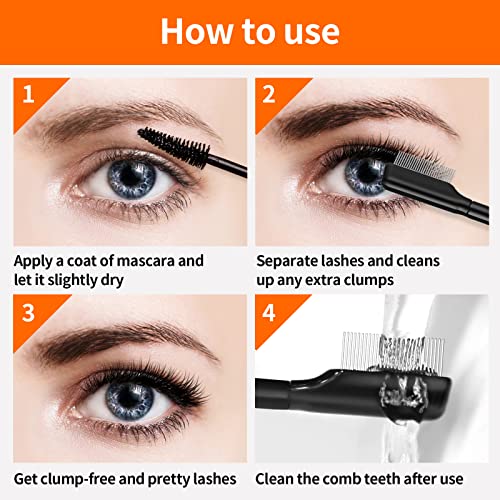 How to use

1

Apply a coat of mascara and let it slightly dry

2

Separate lashes and cleans up any extra clumps

3

Get clump-free and pretty lashes

4

Clean the comb teeth after use