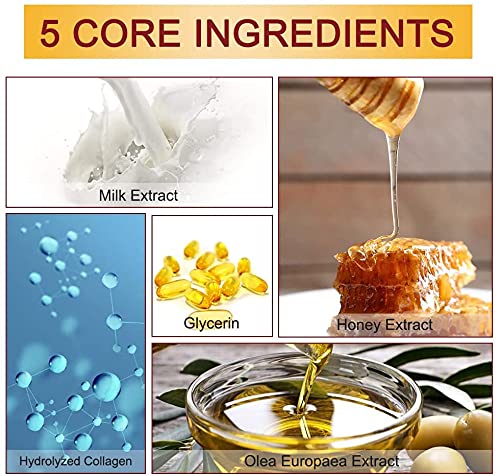 5 CORE INGREDIENTS

Milk Extract

Honey Extract

Glycerin

Hydrolyzed Collagen

Olea Europaea Extract