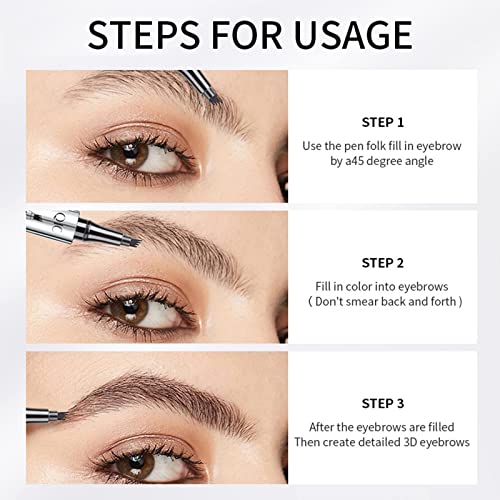 STEPS FOR USAGE

STEP 1

Use the pen folk fill in eyebrow by a45 degree angle

STEP 2

Fill in color into eyebrows ( Don't smear back and forth )

STEP 3

After the eyebrows are filled Then create detailed 3D eyebrows