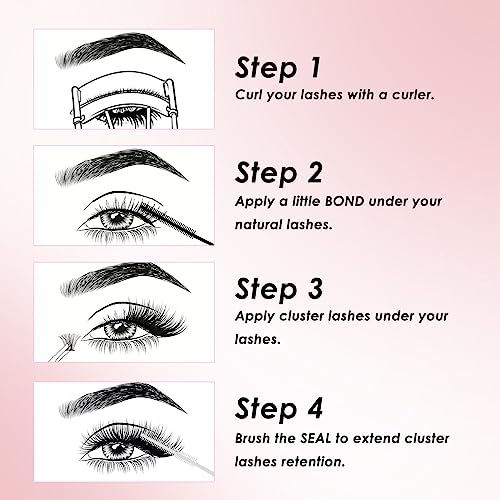 Step 1
Curl your lashes with a curler.

Step 2
Apply a little BOND under your natural lashes.

Step 3
Apply cluster lashes under your lashes.

Step 4
Brush the SEAL to extend cluster lashes retention.