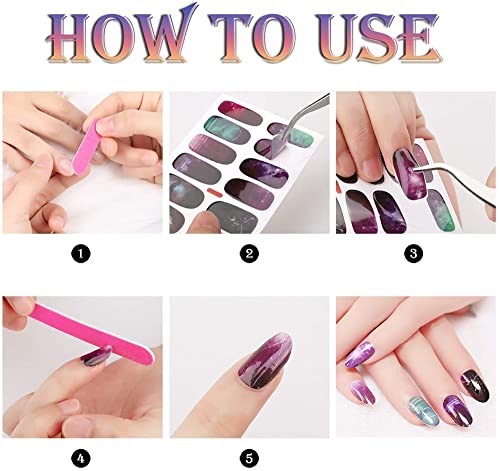 HOW TO USE

1

2

3

4

5