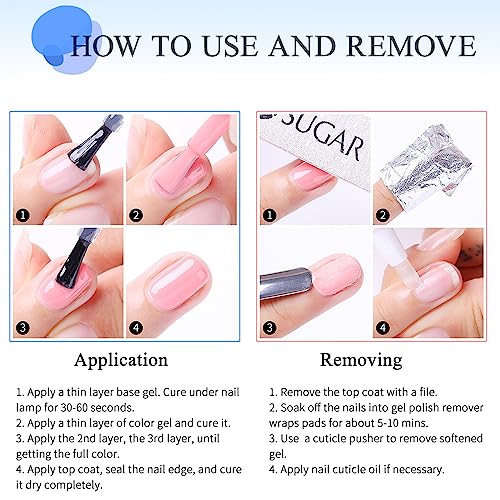 HOW TO USE AND REMOVE

1
2
3
4

SUGAR

1
2
3
4

Application

1. Apply a thin layer base gel. Cure under nail lamp for 30-60 seconds.
2. Apply a thin layer of color gel and cure it.
3. Apply the 2nd layer, the 3rd layer, until getting the full color.
4. Apply top coat, seal the nail edge, and cure it dry completely.

Removing

1. Remove the top coat with a file.
2. Soak off the nails into gel polish remover wraps pads for about 5-10 mins.
3. Use a cuticle pusher to remove softened gel.
4. Apply nail cuticle oil if necessary.