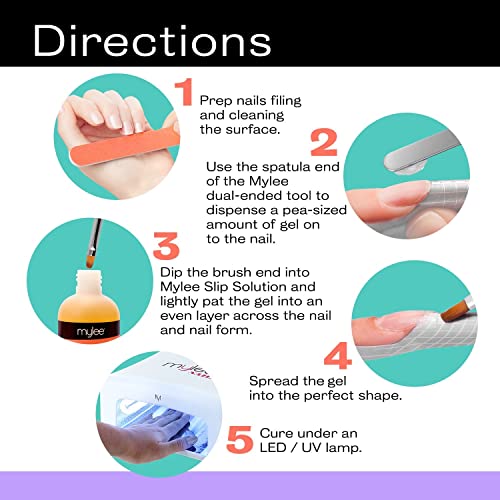 Directions

1 Prep nails filing and cleaning the surface.

2 Use the spatula end of the Mylee dual-ended tool to dispense a pea-sized amount of gel on to the nail.

3 Dip the brush end into Mylee Slip Solution and lightly pat the gel into an even layer across the nail and nail form.

mylee

4 Spread the gel into the perfect shape.

mylee

5 Cure under an LED / UV lamp.