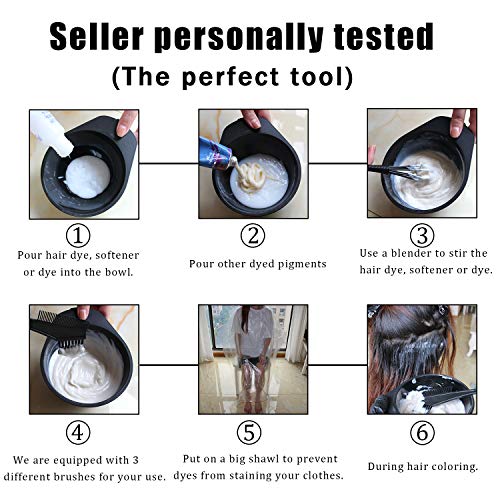 Seller personally tested
(The perfect tool)

①
Pour hair dye, softener or dye into the bowl.

②
Pour other dyed pigments

③
Use a blender to stir the hair dye, softener or dye.

④
We are equipped with 3 different brushes for your use.

⑤
Put on a big shawl to prevent dyes from staining your clothes.

⑥
During hair coloring.