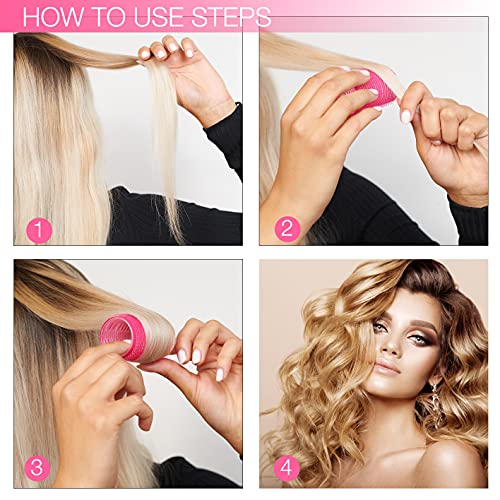 HOW TO USE STEPS

1

2

3

4