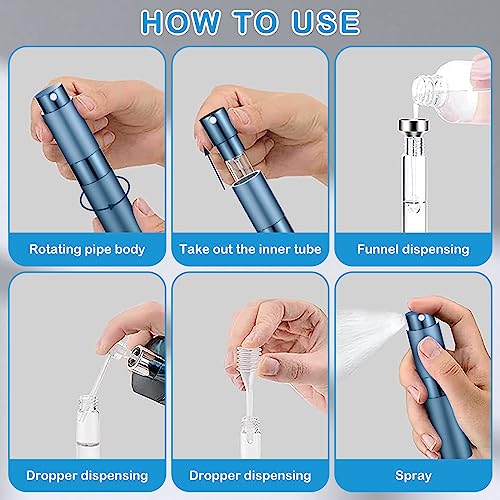 HOW TO USE

Rotating pipe body

Take out the inner tube

Funnel dispensing

Dropper dispensing

Dropper dispensing

Spray