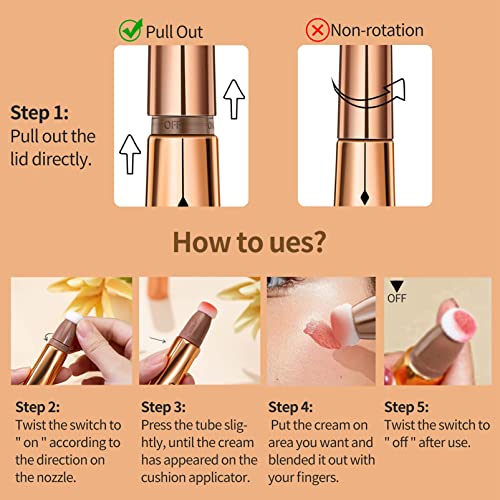 Pull Out

Non-rotation

Step 1:
Pull out the lid directly.

OFF

How to ues?

OFF

Step 2:
Twist the switch to " on " according to the direction on the nozzle.

Step 3:
Press the tube slightly, until the cream has appeared on the cushion applicator.

Step 4:
Put the cream on area you want and blended it out with your fingers.

Step 5:
Twist the switch to " off " after use.