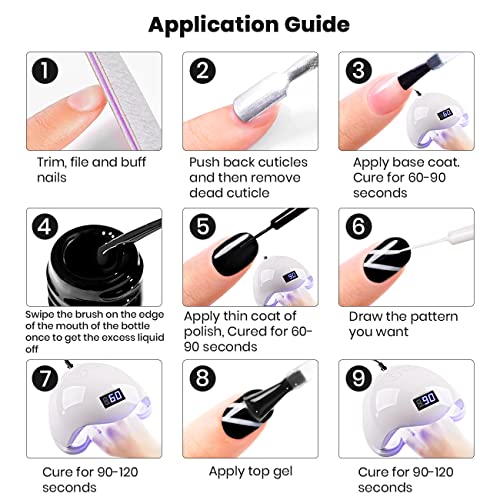 Application Guide

1
Trim, file and buff nails

2
Push back cuticles and then remove dead cuticle

3
60
Apply base coat. Cure for 60-90 seconds

4
Swipe the brush on the edge of the mouth of the bottle once to get the excess liquid off

5
90
Apply thin coat of polish, Cured for 60-90 seconds

6
Draw the pattern you want

7
60
Cure for 90-120 seconds

8
Apply top gel

9
90
Cure for 90-120 seconds