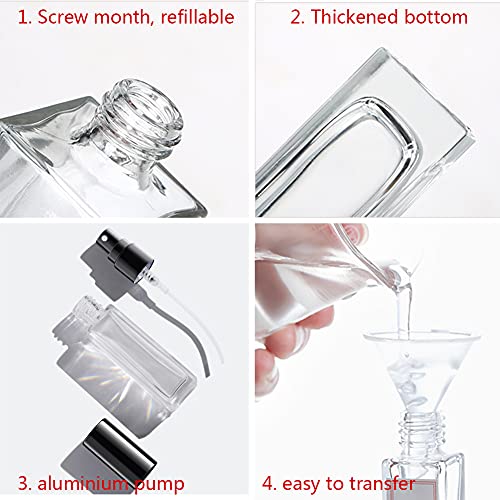 1. Screw month, refillable

2. Thickened bottom

3. aluminium pump

4. easy to transfer