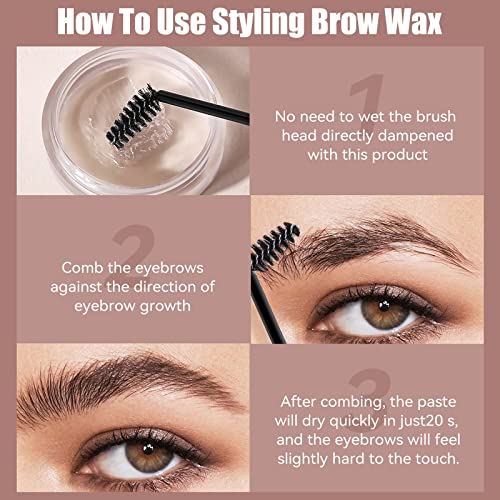 How To Use Styling Brow Wax

1

No need to wet the brush head directly dampened with this product

2

Comb the eyebrows against the direction of eyebrow growth

3

After combing, the paste will dry quickly in just20 s, and the eyebrows will feel slightly hard to the touch.