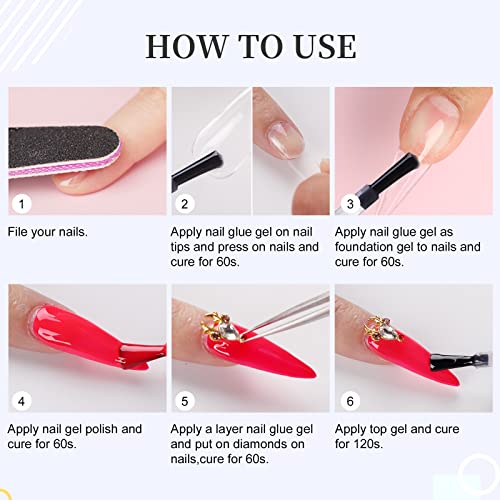 HOW TO USE

1

File your nails.

2

Apply nail glue gel on nail tips and press on nails and cure for 60s.

3

Apply nail glue gel as foundation gel to nails and cure for 60s.

4

Apply nail gel polish and cure for 60s.

5

Apply a layer nail glue gel and put on diamonds on nails,cure for 60s.

6

Apply top gel and cure for 120s.