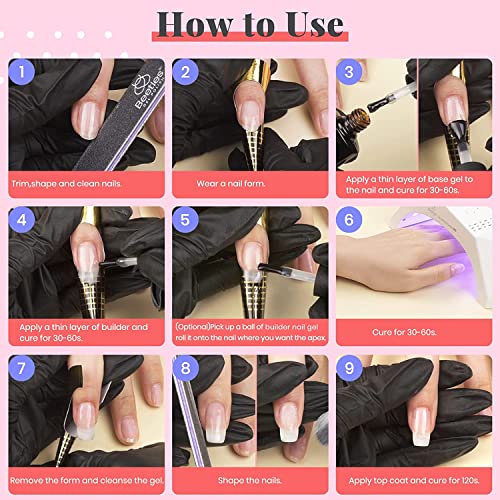 How to Use

1
Beetles
Trim,shape and clean nails.

2
Wear a nail form.

3
Apply a thin layer of base gel to the nail and cure for 30-60s.

4
Apply a thin layer of builder and cure for 30-60s.

5
(Optional)Pick up a ball of builder nail gel roll it onto the nail where you want the apex.

6
Cure for 30-60s.

7
Remove the form and cleanse the gel.

8
Shape the nails.

9
Apply top coat and cure for 120s.