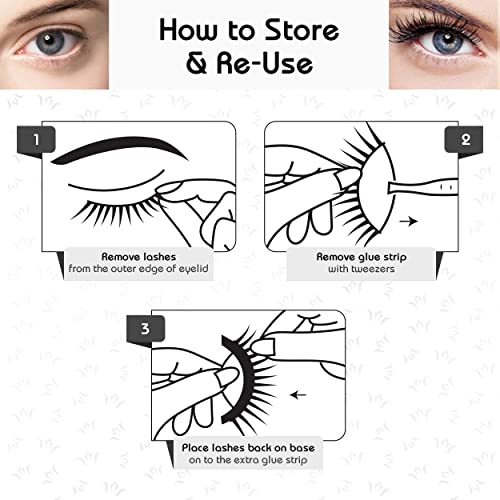 How to Store & Re-Use

1

Remove lashes
from the outer edge of eyelid

2

Remove glue strip
with tweezers

3

Place lashes back on base
on to the extra glue strip