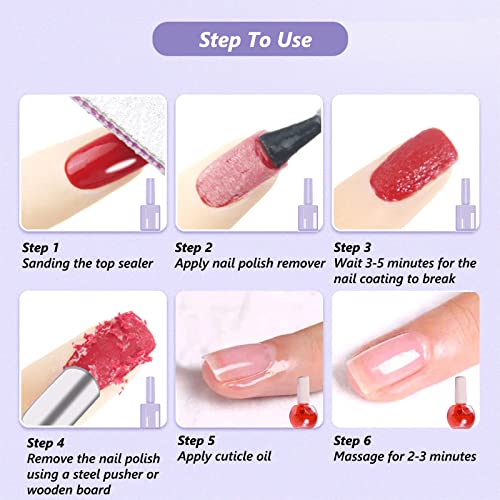 Step To Use

Step 1
Sanding the top sealer

Step 2
Apply nail polish remover

Step 3
Wait 3-5 minutes for the nail coating to break

Step 4
Remove the nail polish using a steel pusher or wooden board

Step 5
Apply cuticle oil

Step 6
Massage for 2-3 minutes