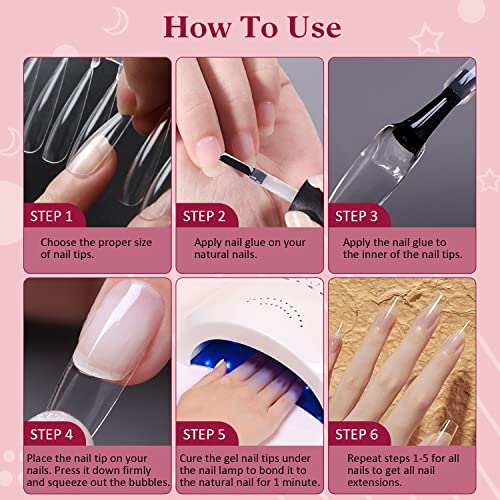 How To Use

STEP 1
Choose the proper size of nail tips.

STEP 2
Apply nail glue on your natural nails.

STEP 3
Apply the nail glue to the inner of the nail tips.

STEP 4
Place the nail tip on your nails. Press it down firmly and squeeze out the bubbles.

STEP 5
Cure the gel nail tips under the nail lamp to bond it to the natural nail for 1 minute.

STEP 6
Repeat steps 1-5 for all nails to get all nail extensions.