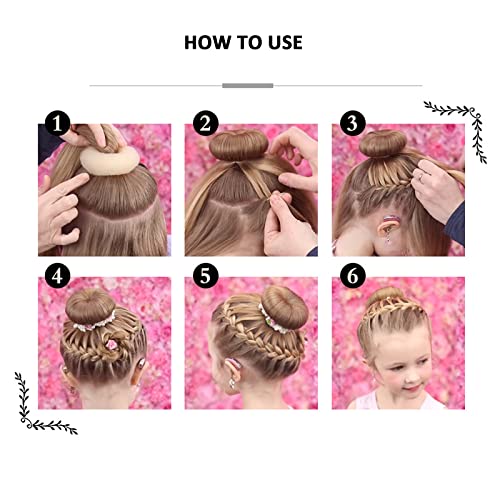 HOW TO USE

1

2

3

4

5

6