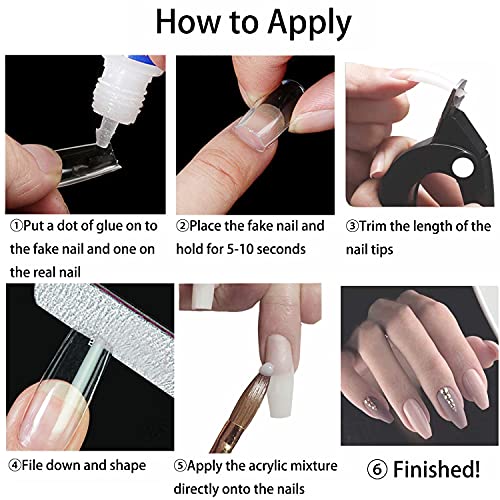 How to Apply

①Put a dot of glue on to the fake nail and one on the real nail

②Place the fake nail and hold for 5-10 seconds

③Trim the length of the nail tips

④File down and shape

⑤Apply the acrylic mixture directly onto the nails

⑥ Finished!