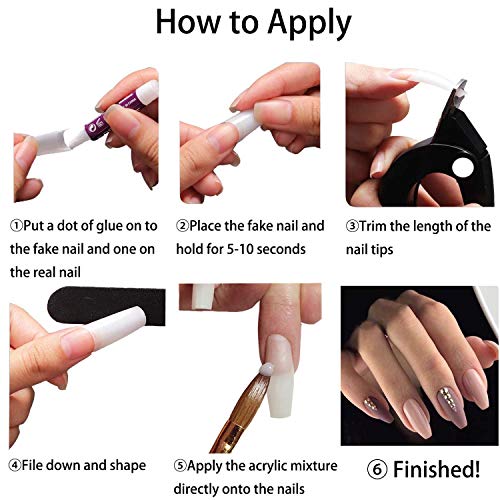 How to Apply

①Put a dot of glue on to the fake nail and one on the real nail

②Place the fake nail and hold for 5-10 seconds

③Trim the length of the nail tips

④File down and shape

⑤Apply the acrylic mixture directly onto the nails

⑥ Finished!